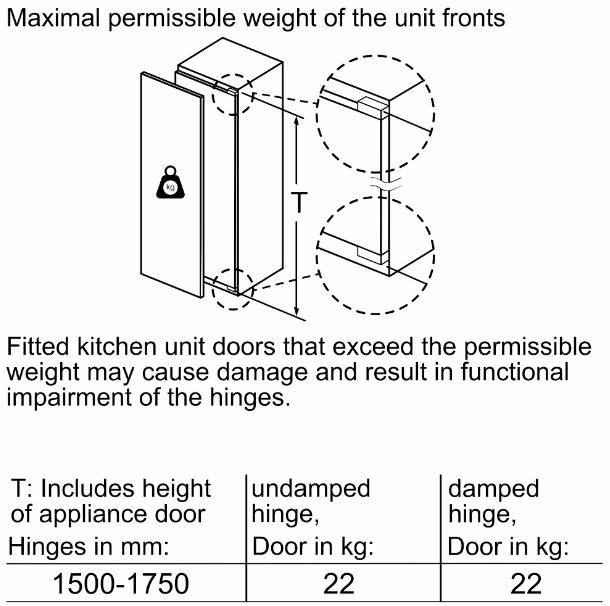 Maximal permissible weight of the unit fronts

kg

T

Fitted kitchen unit doors that exceed the permissible weight may cause damage and result in functional impairment of the hinges.

| T: Includes height of appliance door Hinges in mm: | undamped hinge, Door in kg: | damped hinge, Door in kg: |
|---|---|---|
| 1500-1750 | 22 | 22 |